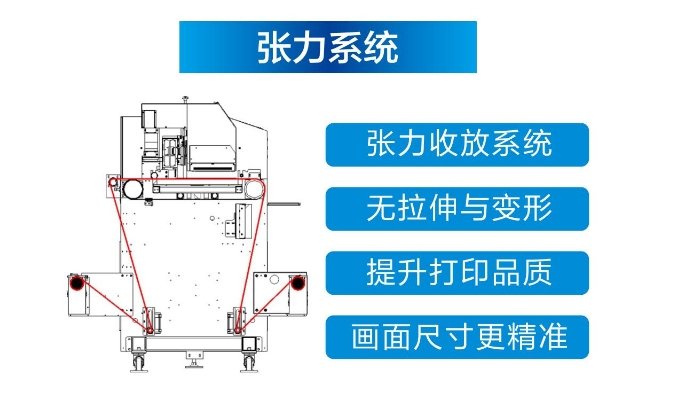 张力系统

张力收放系统

无拉伸与变形

提升打印品质

画面尺寸更精准